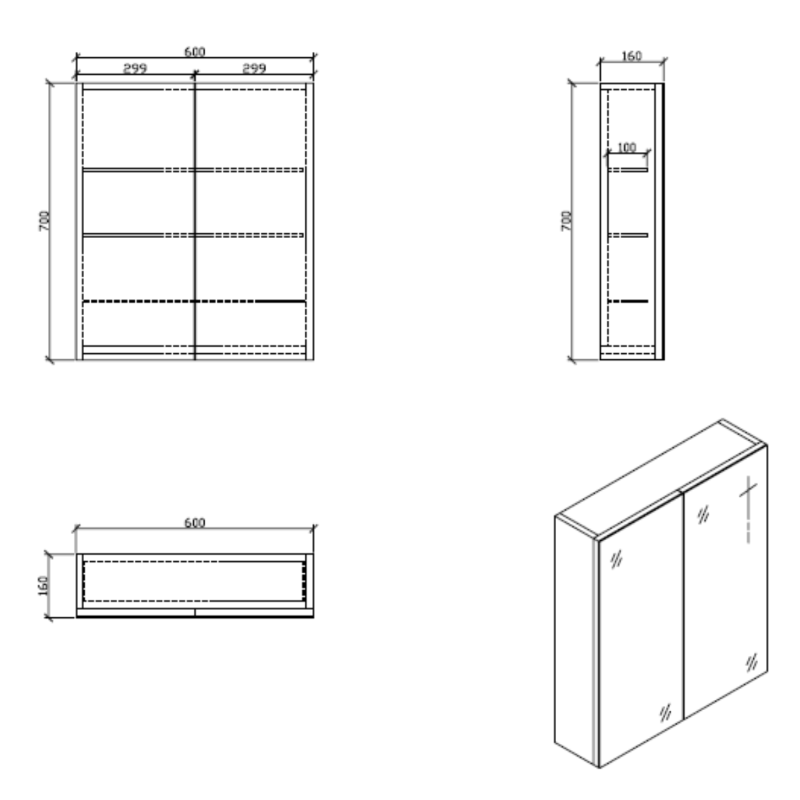 600
299
299
700

160
100
700

600
160